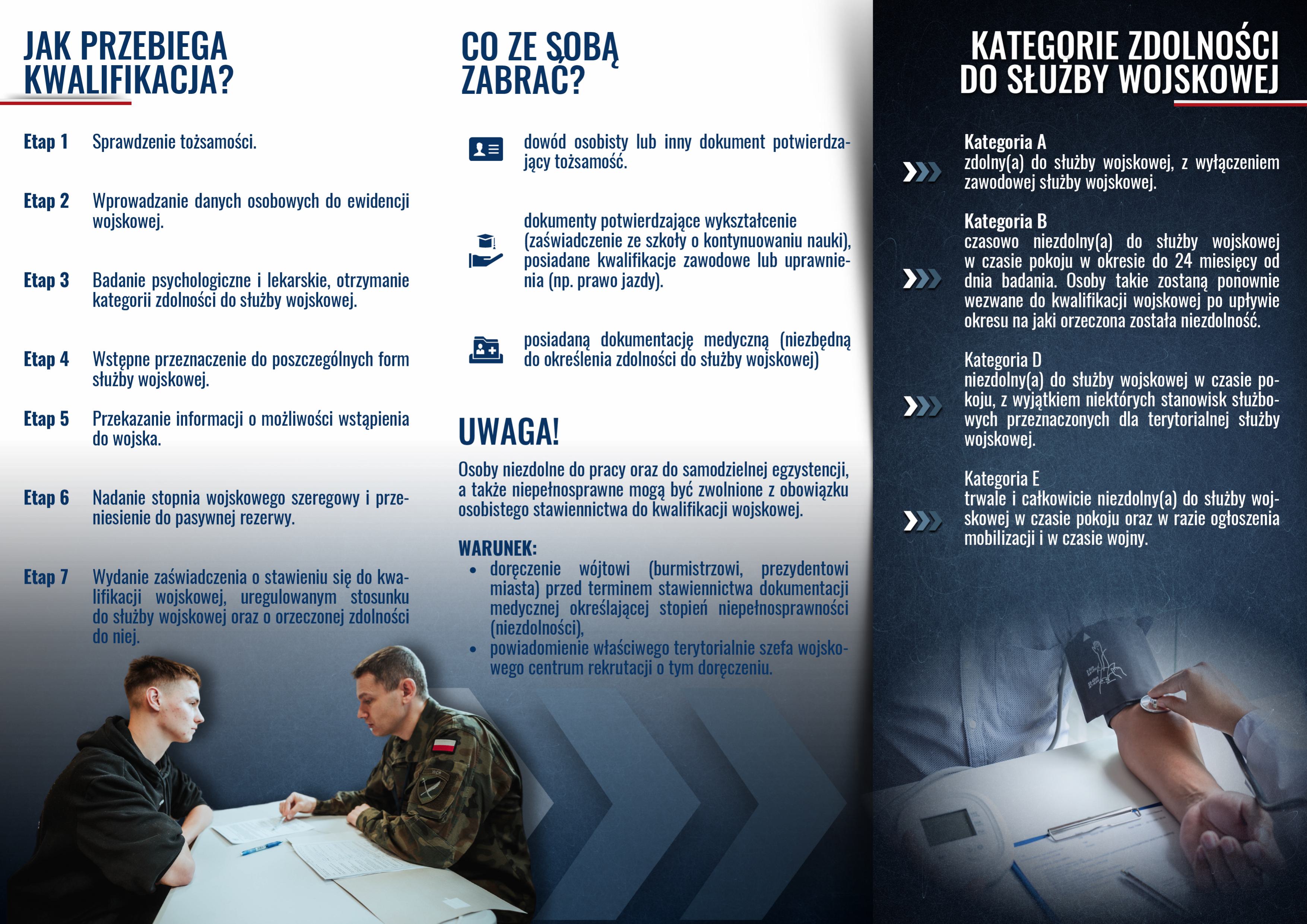 JAK PRZEBIEGA KWALIFIKACJA?

Etap 1 Sprawdzenie tożsamości.

Etap 2 Wprowadzanie danych osobowych do ewidencji wojskowej.

Etap 3 Badanie psychologiczne i lekarskie, otrzymanie kategorii zdolności do służby wojskowej.

Etap 4 Wstępne przeznaczenie do poszczególnych form służby wojskowej.

Etap 5 Przekazanie informacji o możliwości wstąpienia do wojska.

Etap 6 Nadanie stopnia wojskowego szeregowy i przeniesienie do pasywnej rezerwy.

Etap 7 Wydanie zaświadczenia o stawieniu się do kwalifikacji wojskowej, uregulowanym stosunku do służby wojskowej oraz o orzeczonej zdolności do niej.

CO ZE SOBĄ ZABRAĆ?

dowód osobisty lub inny dokument potwierdzający tożsamość.

dokumenty potwierdzające wykształcenie (zaświadczenie ze szkoły o kontynuowaniu nauki), posiadane kwalifikacje zawodowe lub uprawnienia (np. prawo jazdy).

posiadaną dokumentację medyczną (niezbędną do określenia zdolności do służby wojskowej)

UWAGA!

Osoby niezdolne do pracy oraz do samodzielnej egzystencji, a także niepełnosprawne mogą być zwolnione z obowiązku osobistego stawiennictwa do kwalifikacji wojskowej.

WARUNEK:
• doręczenie wójtowi (burmistrzowi, prezydentowi miasta) przed terminem stawiennictwa dokumentacji medycznej określającej stopień niepełnosprawności (niezdolności),
• powiadomienie właściwego terytorialnie szefa wojskowego centrum rekrutacji o tym doręczeniu.

KATEGORIE ZDOLNOŚCI DO SŁUŻBY WOJSKOWEJ

Kategoria A
zdolny(a) do służby wojskowej, z wyłączeniem zawodowej służby wojskowej.

Kategoria B
czasowo niezdolny(a) do służby wojskowej w czasie pokoju w okresie do 24 miesięcy od dnia badania. Osoby takie zostaną ponownie wezwane do kwalifikacji wojskowej po upływie okresu na jaki orzeczona została niezdolność.

Kategoria D
niezdolny(a) do służby wojskowej w czasie pokoju, z wyjątkiem niektórych stanowisk służbowych przeznaczonych dla terytorialnej służby wojskowej.

Kategoria E
trwale i całkowicie niezdolny(a) do służby wojskowej w czasie pokoju oraz w razie ogłoszenia mobilizacji i w czasie wojny.